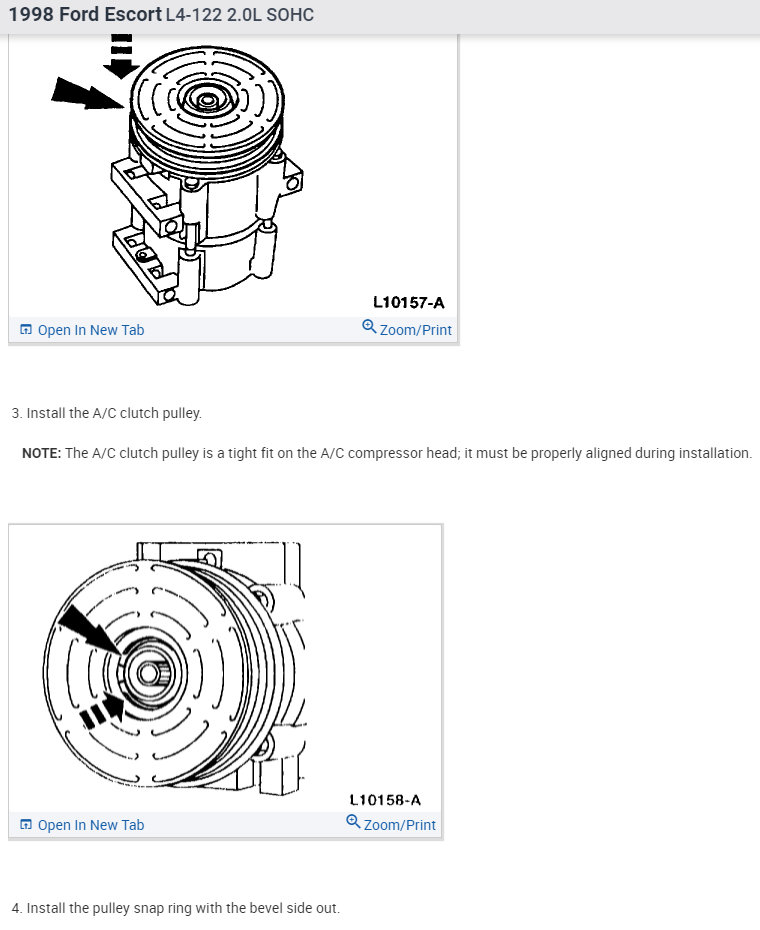 1998 Ford Escort L4-122 2.0L SOHC

L10157-A

Open In New Tab

Zoom/Print

3. Install the A/C clutch pulley.

NOTE: The A/C clutch pulley is a tight fit on the A/C compressor head; it must be properly aligned during installation.

L10158-A

Open In New Tab

Zoom/Print

4. Install the pulley snap ring with the bevel side out.