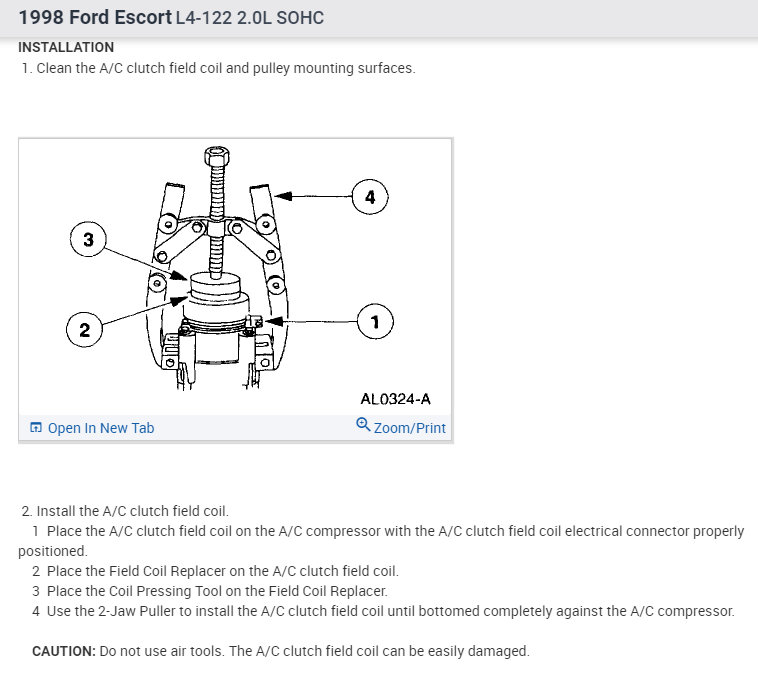 1998 Ford Escort L4-122 2.0L SOHC

INSTALLATION

1. Clean the A/C clutch field coil and pulley mounting surfaces.

4

3

2

1

AL0324-A

Open In New Tab

Zoom/Print

2. Install the A/C clutch field coil.

1 Place the A/C clutch field coil on the A/C compressor with the A/C clutch field coil electrical connector properly positioned.

2 Place the Field Coil Replacer on the A/C clutch field coil.

3 Place the Coil Pressing Tool on the Field Coil Replacer.

4 Use the 2-Jaw Puller to install the A/C clutch field coil until bottomed completely against the A/C compressor.

CAUTION: Do not use air tools. The A/C clutch field coil can be easily damaged.