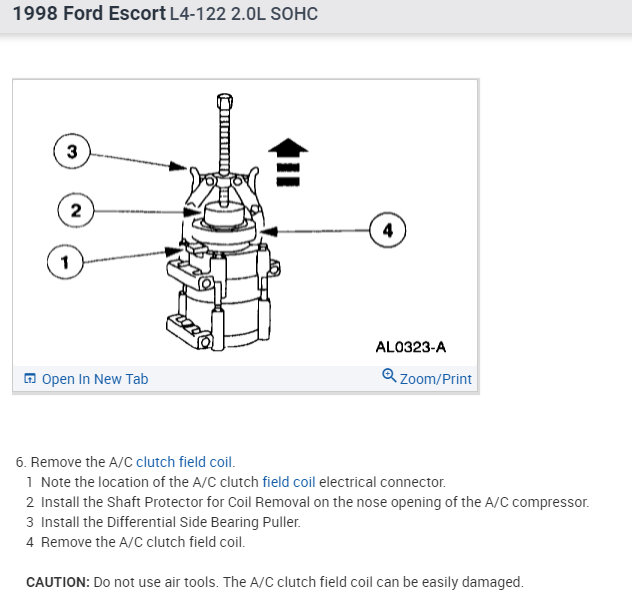 1998 Ford Escort L4-122 2.0L SOHC

3
2
1
4
AL0323-A

Open In New Tab
Zoom/Print

6. Remove the A/C clutch field coil.
1 Note the location of the A/C clutch field coil electrical connector.
2 Install the Shaft Protector for Coil Removal on the nose opening of the A/C compressor.
3 Install the Differential Side Bearing Puller.
4 Remove the A/C clutch field coil.

CAUTION: Do not use air tools. The A/C clutch field coil can be easily damaged.