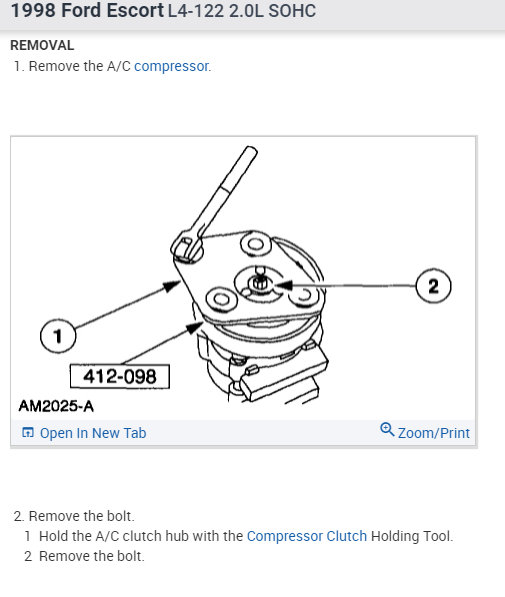 1998 Ford Escort L4-122 2.0L SOHC

REMOVAL

1. Remove the A/C compressor.

2

1

412-098

AM2025-A

Open In New Tab

Zoom/Print

2. Remove the bolt.

1 Hold the A/C clutch hub with the Compressor Clutch Holding Tool.

2 Remove the bolt.