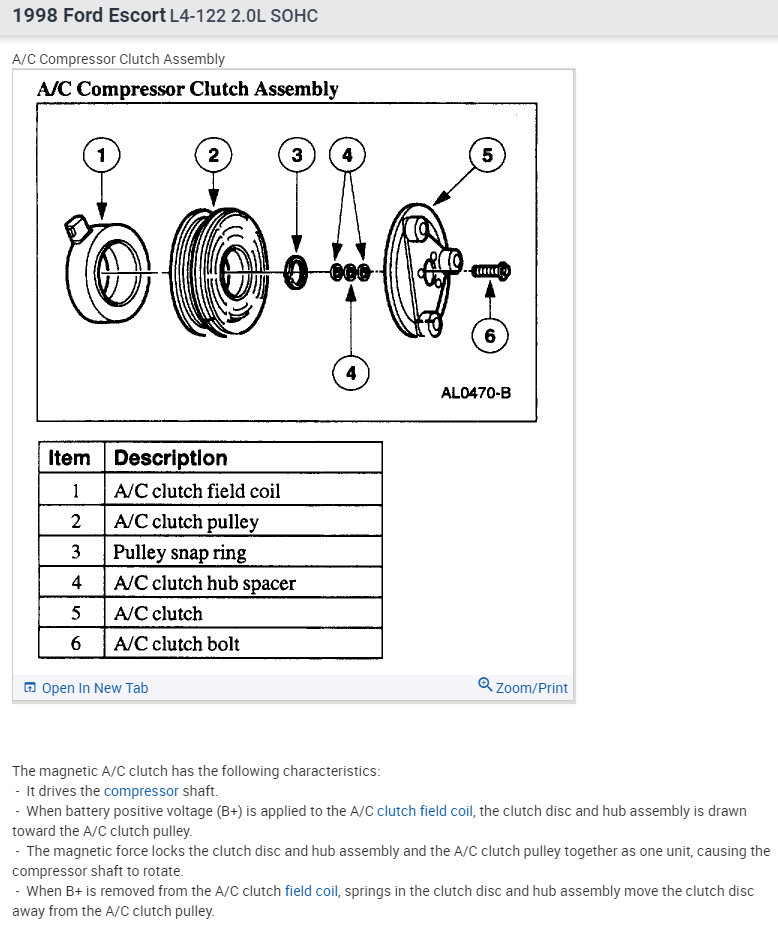 1998 Ford Escort L4-122 2.0L SOHC

A/C Compressor Clutch Assembly

A/C Compressor Clutch Assembly

1 2 3 4 5

6

4

AL0470-B

| Item | Description |
|---|---|
| 1 | A/C clutch field coil |
| 2 | A/C clutch pulley |
| 3 | Pulley snap ring |
| 4 | A/C clutch hub spacer |
| 5 | A/C clutch |
| 6 | A/C clutch bolt |

Open In New Tab

Zoom/Print

The magnetic A/C clutch has the following characteristics:
- It drives the compressor shaft.
- When battery positive voltage (B+) is applied to the A/C clutch field coil, the clutch disc and hub assembly is drawn toward the A/C clutch pulley.
- The magnetic force locks the clutch disc and hub assembly and the A/C clutch pulley together as one unit, causing the compressor shaft to rotate.
- When B+ is removed from the A/C clutch field coil, springs in the clutch disc and hub assembly move the clutch disc away from the A/C clutch pulley.