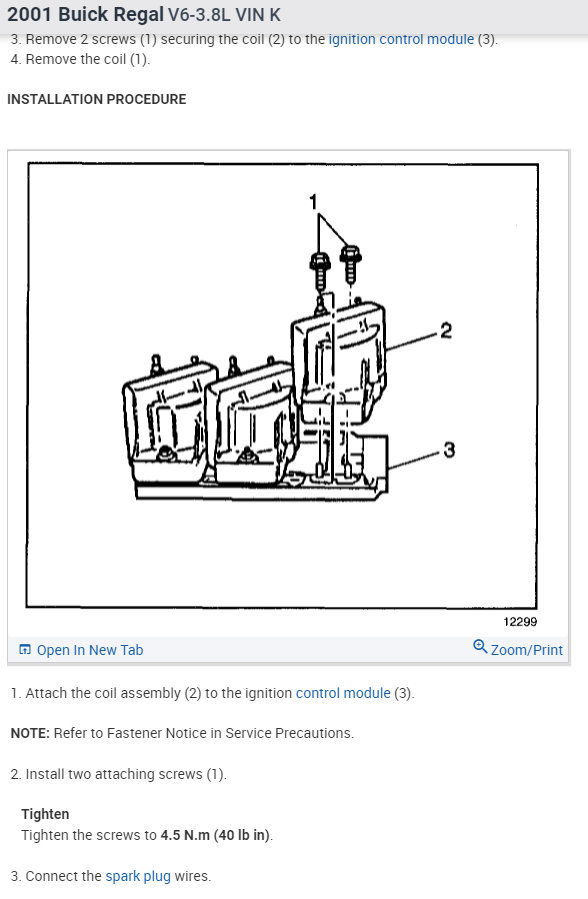 2001 Buick Regal V6-3.8L VIN K

3. Remove 2 screws (1) securing the coil (2) to the ignition control module (3).
4. Remove the coil (1).

INSTALLATION PROCEDURE

1

2

3

12299

Open In New Tab

Zoom/Print

1. Attach the coil assembly (2) to the ignition control module (3).

NOTE: Refer to Fastener Notice in Service Precautions.

2. Install two attaching screws (1).

Tighten
Tighten the screws to 4.5 N.m (40 lb in).

3. Connect the spark plug wires.