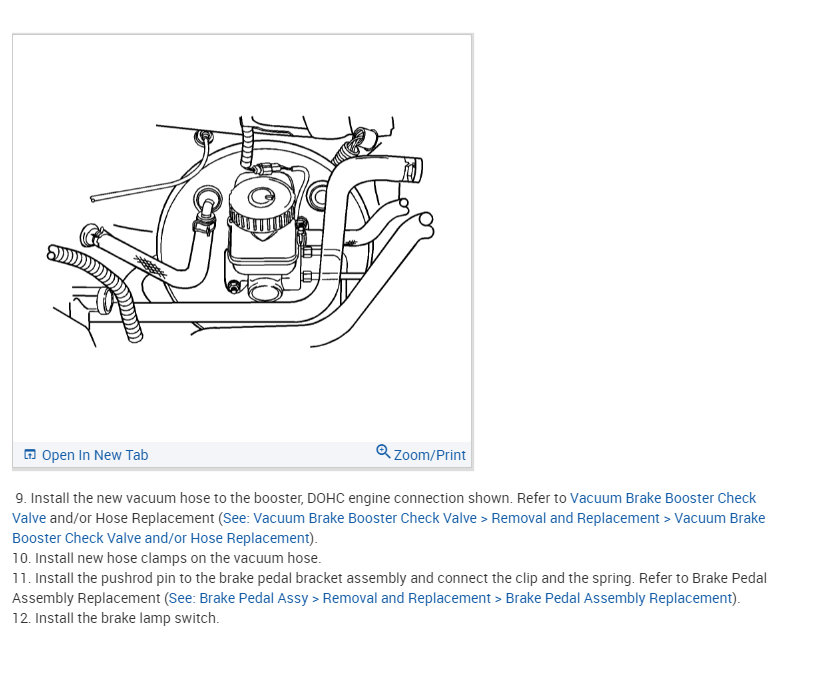 Open In New Tab

Zoom/Print

9. Install the new vacuum hose to the booster, DOHC engine connection shown. Refer to Vacuum Brake Booster Check Valve and/or Hose Replacement (See: Vacuum Brake Booster Check Valve > Removal and Replacement > Vacuum Brake Booster Check Valve and/or Hose Replacement).
10. Install new hose clamps on the vacuum hose.
11. Install the pushrod pin to the brake pedal bracket assembly and connect the clip and the spring. Refer to Brake Pedal Assembly Replacement (See: Brake Pedal Assy > Removal and Replacement > Brake Pedal Assembly Replacement).
12. Install the brake lamp switch.