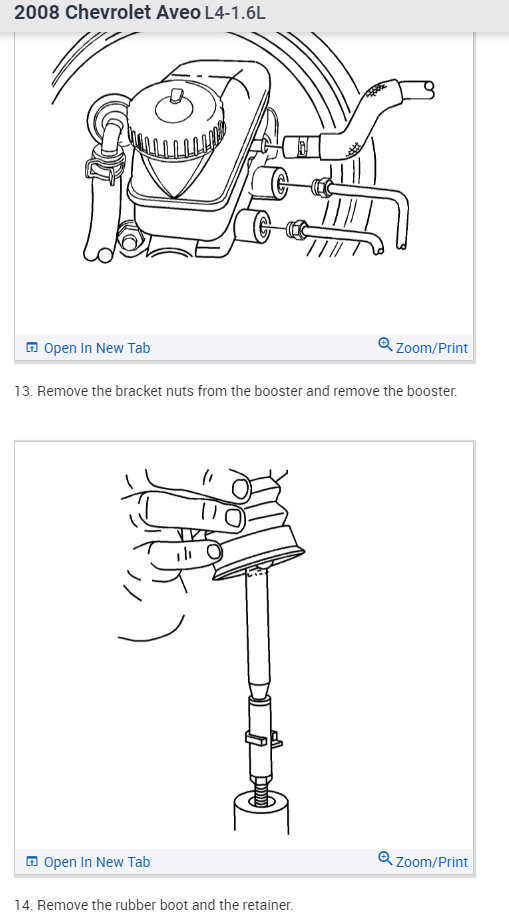 2008 Chevrolet Aveo L4-1.6L

Open In New Tab

Zoom/Print

13. Remove the bracket nuts from the booster and remove the booster.

Open In New Tab

Zoom/Print

14. Remove the rubber boot and the retainer.