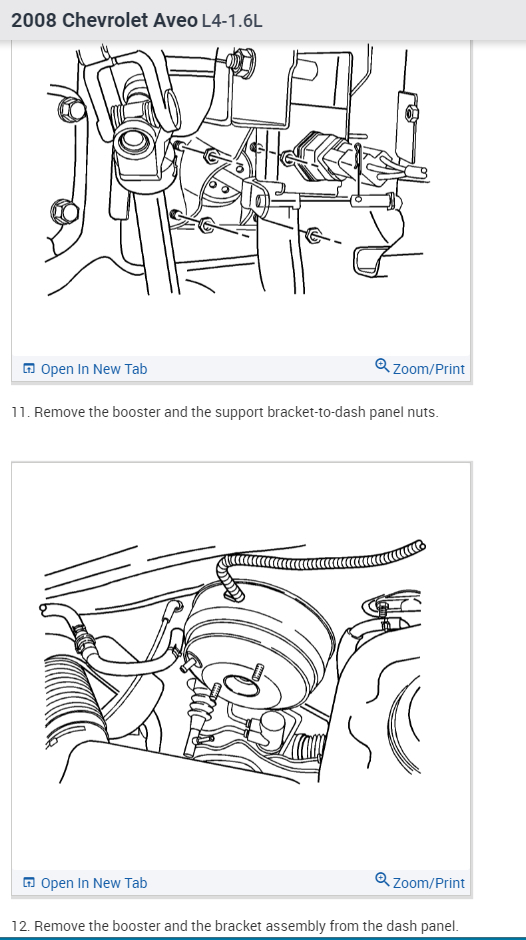 2008 Chevrolet Aveo L4-1.6L

Open In New Tab

Zoom/Print

11. Remove the booster and the support bracket-to-dash panel nuts.

Open In New Tab

Zoom/Print

12. Remove the booster and the bracket assembly from the dash panel.