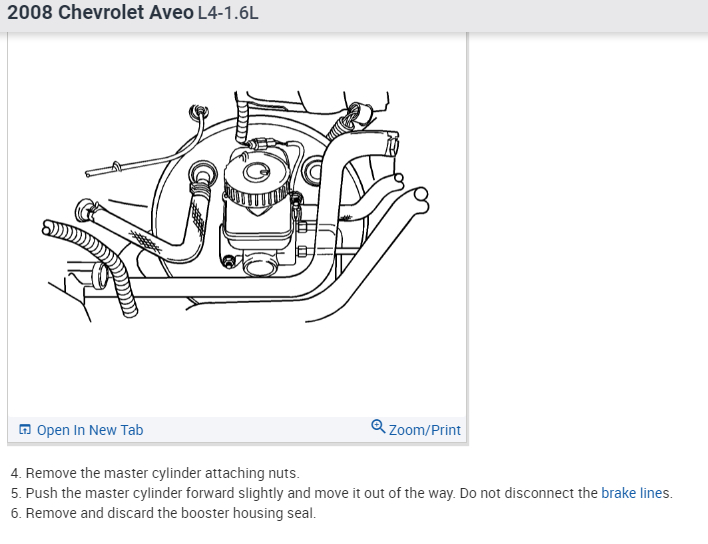 2008 Chevrolet Aveo L4-1.6L

Open In New Tab

Zoom/Print

4. Remove the master cylinder attaching nuts.
5. Push the master cylinder forward slightly and move it out of the way. Do not disconnect the brake lines.
6. Remove and discard the booster housing seal.