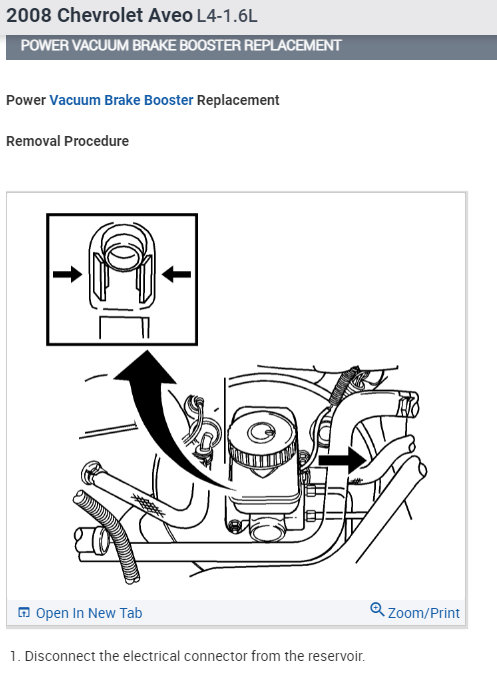 2008 Chevrolet Aveo L4-1.6L

POWER VACUUM BRAKE BOOSTER REPLACEMENT

Power Vacuum Brake Booster Replacement

Removal Procedure

Open In New Tab

Zoom/Print

1. Disconnect the electrical connector from the reservoir.