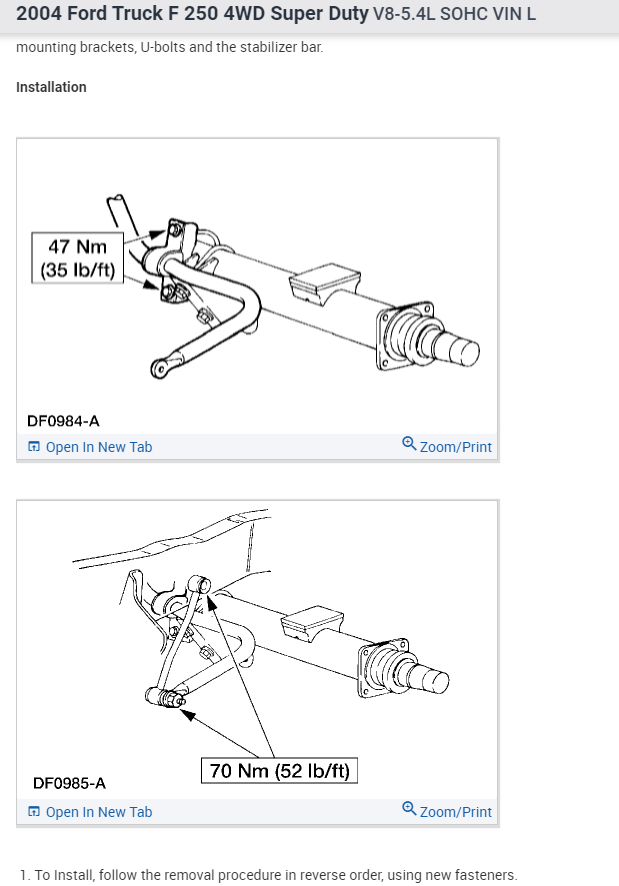 2004 Ford Truck F 250 4WD Super Duty V8-5.4L SOHC VIN L

mounting brackets, U-bolts and the stabilizer bar.

Installation

47 Nm
(35 lb/ft)

DF0984-A

Open In New Tab

Zoom/Print

70 Nm (52 lb/ft)

DF0985-A

Open In New Tab

Zoom/Print

1. To Install, follow the removal procedure in reverse order, using new fasteners.