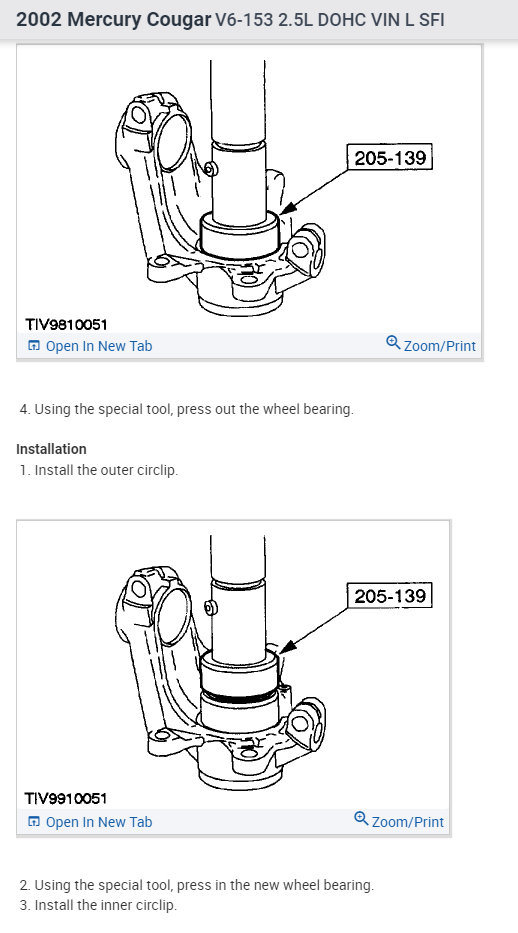 2002 Mercury Cougar V6-153 2.5L DOHC VIN L SFI

205-139

TIV9810051

Open In New Tab

Zoom/Print

4. Using the special tool, press out the wheel bearing.

Installation

1. Install the outer circlip.

205-139

TIV9910051

Open In New Tab

Zoom/Print

2. Using the special tool, press in the new wheel bearing.
3. Install the inner circlip.