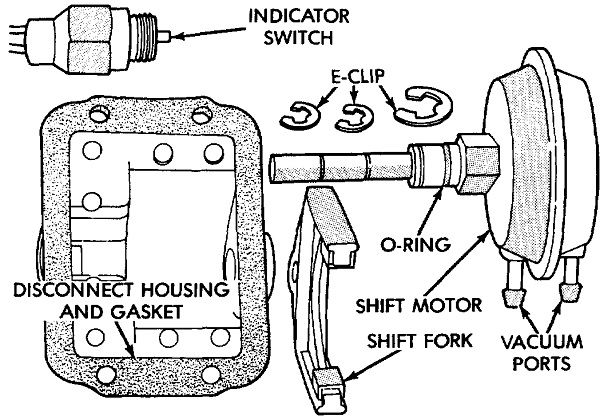 INDICATOR SWITCH

E-CLIP

O-RING

DISCONNECT HOUSING AND GASKET

SHIFT MOTOR

SHIFT FORK

VACUUM PORTS