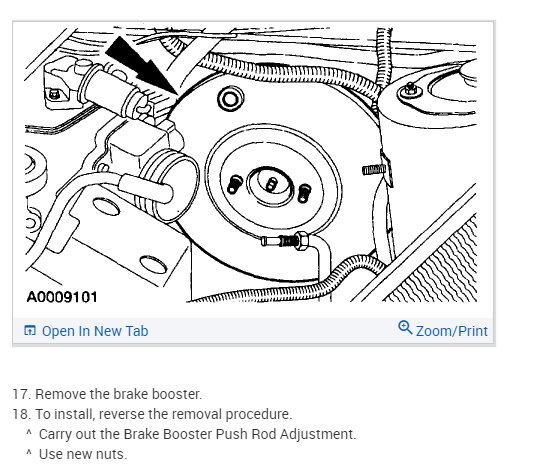 A0009101

Open In New Tab

Zoom/Print

17. Remove the brake booster.
18. To install, reverse the removal procedure.
^ Carry out the Brake Booster Push Rod Adjustment.
^ Use new nuts.