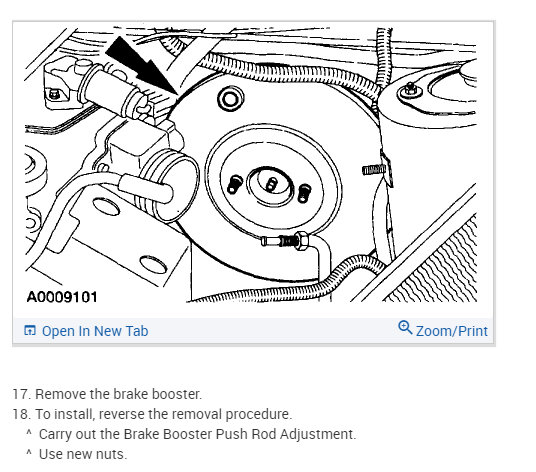 A0009101

Open In New Tab

Zoom/Print

17. Remove the brake booster.
18. To install, reverse the removal procedure.
^ Carry out the Brake Booster Push Rod Adjustment.
^ Use new nuts.