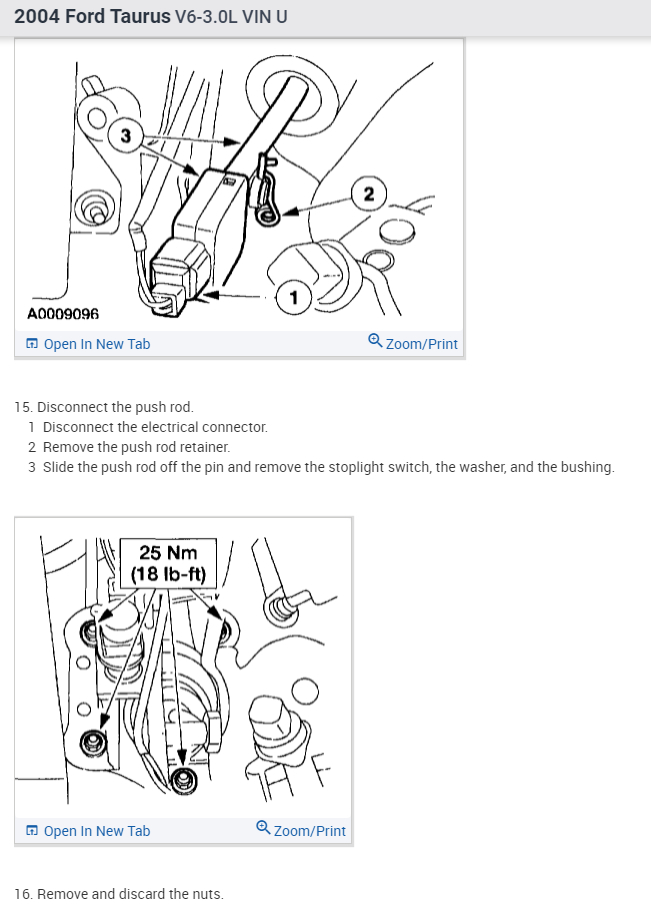 2004 Ford Taurus V6-3.0L VIN U

3
2
1
A0009096

Open In New Tab
Zoom/Print

15. Disconnect the push rod.
1 Disconnect the electrical connector.
2 Remove the push rod retainer.
3 Slide the push rod off the pin and remove the stoplight switch, the washer, and the bushing.

25 Nm
(18 lb-ft)

Open In New Tab
Zoom/Print

16. Remove and discard the nuts.