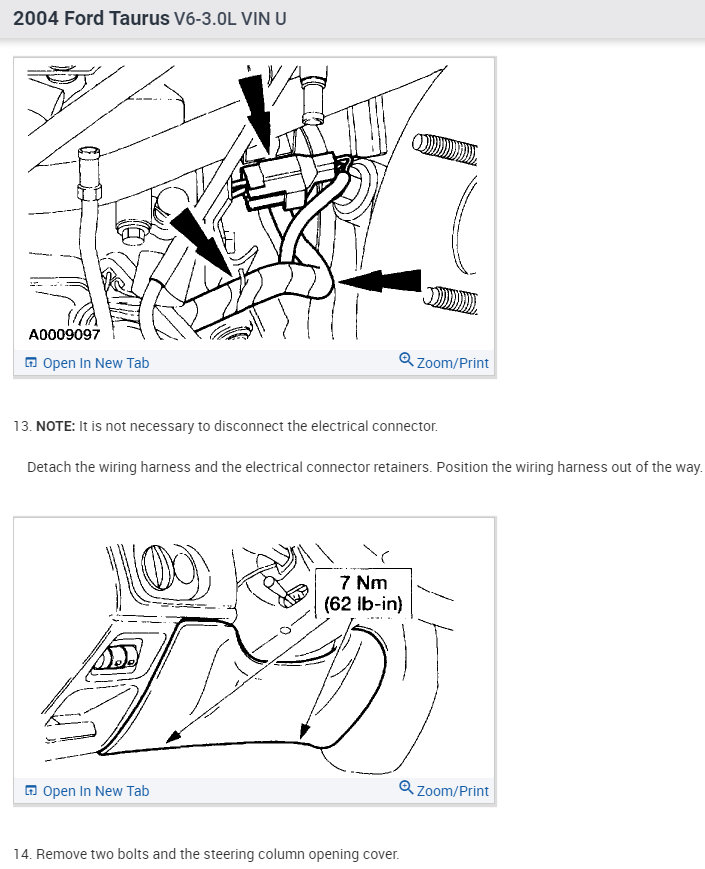 2004 Ford Taurus V6-3.0L VIN U

A0009097

Open In New Tab

Zoom/Print

13. NOTE: It is not necessary to disconnect the electrical connector.

Detach the wiring harness and the electrical connector retainers. Position the wiring harness out of the way.

7 Nm (62 lb-in)

Open In New Tab

Zoom/Print

14. Remove two bolts and the steering column opening cover.