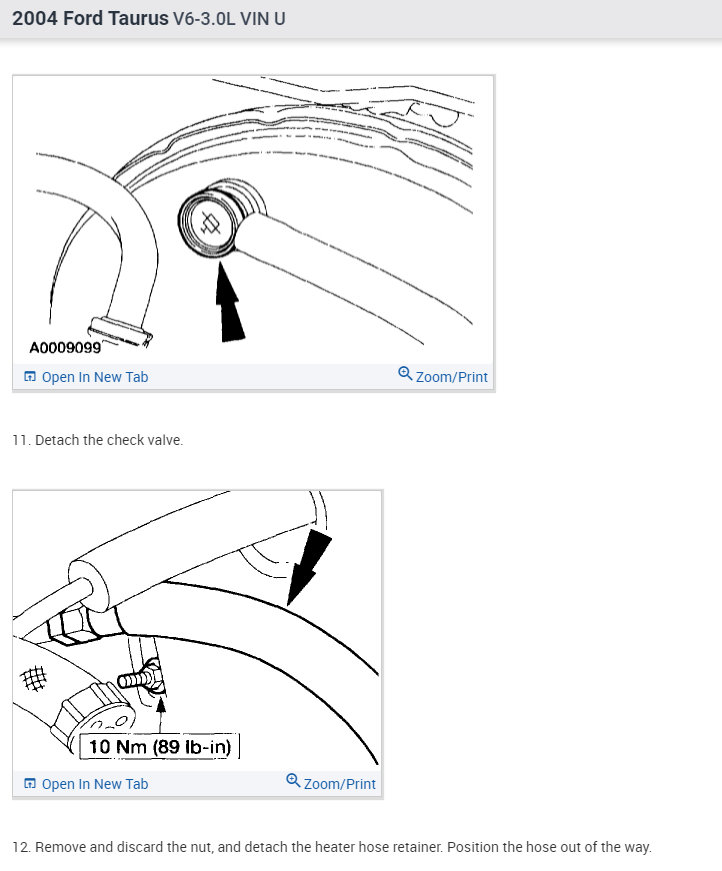 2004 Ford Taurus V6-3.0L VIN U

A0009099

Open In New Tab

Zoom/Print

11. Detach the check valve.

10 Nm (89 lb-in)

Open In New Tab

Zoom/Print

12. Remove and discard the nut, and detach the heater hose retainer. Position the hose out of the way.