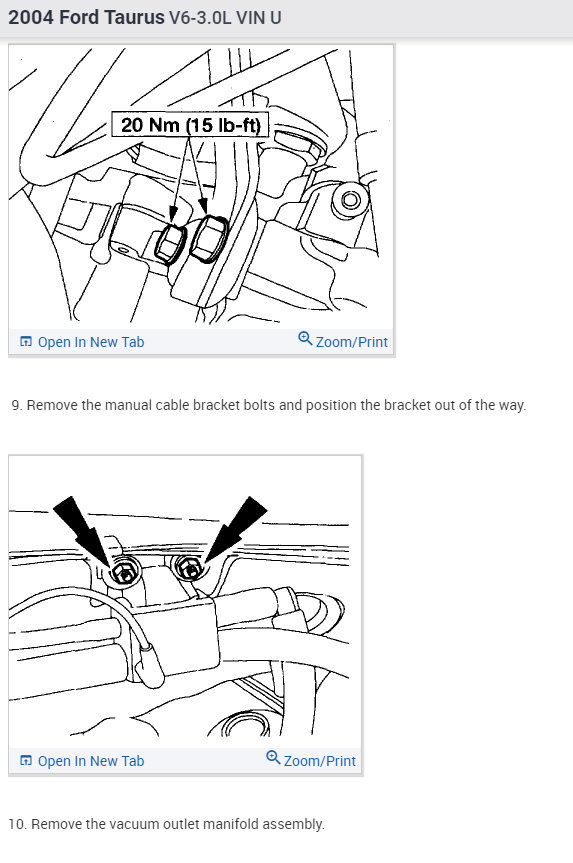 2004 Ford Taurus V6-3.0L VIN U

20 Nm (15 lb-ft)

Open In New Tab Zoom/Print

9. Remove the manual cable bracket bolts and position the bracket out of the way.

Open In New Tab Zoom/Print

10. Remove the vacuum outlet manifold assembly.