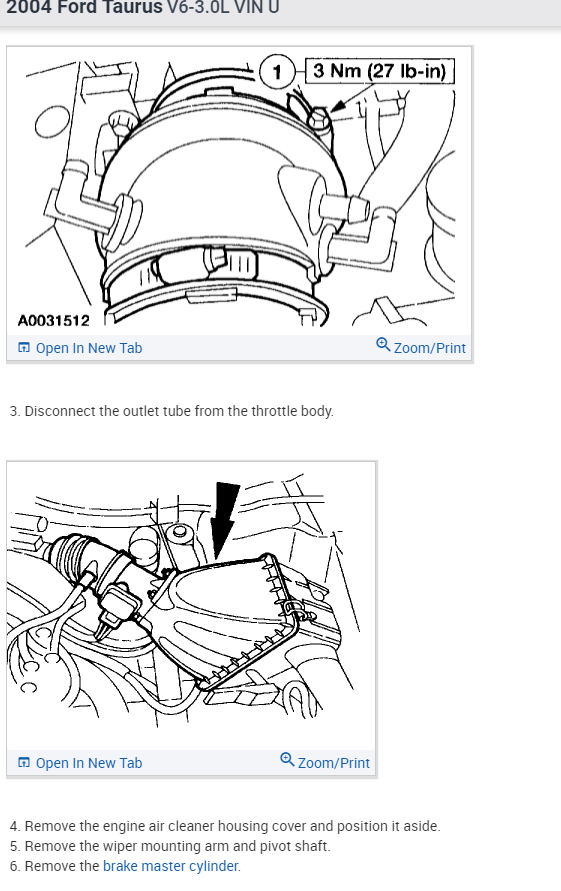 2004 Ford Taurus V6-3.0L VIN U

1

3 Nm (27 lb-in)

A0031512

Open In New Tab

Zoom/Print

3. Disconnect the outlet tube from the throttle body.

Open In New Tab

Zoom/Print

4. Remove the engine air cleaner housing cover and position it aside.
5. Remove the wiper mounting arm and pivot shaft.
6. Remove the brake master cylinder.