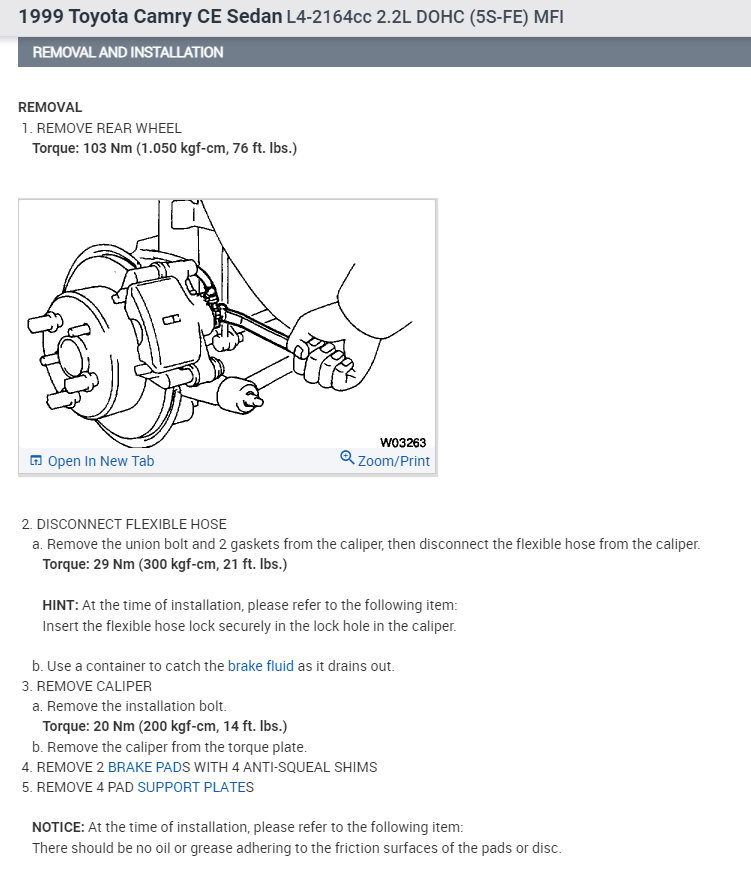 1999 Toyota Camry CE Sedan L4-2164cc 2.2L DOHC (5S-FE) MFI

REMOVAL AND INSTALLATION

REMOVAL
1. REMOVE REAR WHEEL
Torque: 103 Nm (1.050 kgf-cm, 76 ft. lbs.)

W03263
Open In New Tab
Zoom/Print

2. DISCONNECT FLEXIBLE HOSE
a. Remove the union bolt and 2 gaskets from the caliper, then disconnect the flexible hose from the caliper.
Torque: 29 Nm (300 kgf-cm, 21 ft. lbs.)

HINT: At the time of installation, please refer to the following item:
Insert the flexible hose lock securely in the lock hole in the caliper.

b. Use a container to catch the brake fluid as it drains out.
3. REMOVE CALIPER
a. Remove the installation bolt.
Torque: 20 Nm (200 kgf-cm, 14 ft. lbs.)
b. Remove the caliper from the torque plate.
4. REMOVE 2 BRAKE PADS WITH 4 ANTI-SQUEAL SHIMS
5. REMOVE 4 PAD SUPPORT PLATES

NOTICE: At the time of installation, please refer to the following item:
There should be no oil or grease adhering to the friction surfaces of the pads or disc.