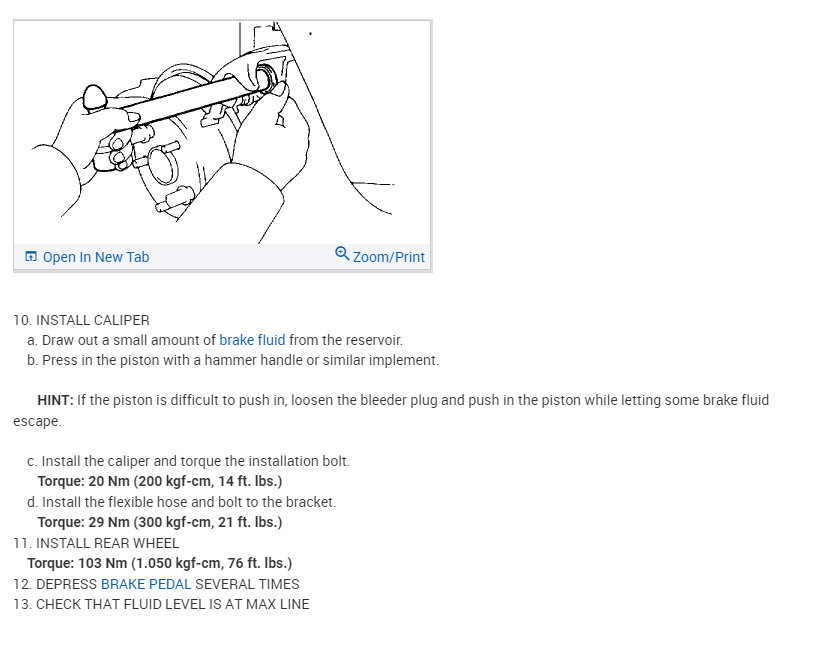 Open In New Tab

Zoom/Print

10. INSTALL CALIPER
a. Draw out a small amount of brake fluid from the reservoir.
b. Press in the piston with a hammer handle or similar implement.

HINT: If the piston is difficult to push in, loosen the bleeder plug and push in the piston while letting some brake fluid escape.

c. Install the caliper and torque the installation bolt.
Torque: 20 Nm (200 kgf-cm, 14 ft. lbs.)
d. Install the flexible hose and bolt to the bracket.
Torque: 29 Nm (300 kgf-cm, 21 ft. lbs.)
11. INSTALL REAR WHEEL
Torque: 103 Nm (1.050 kgf-cm, 76 ft. lbs.)
12. DEPRESS BRAKE PEDAL SEVERAL TIMES
13. CHECK THAT FLUID LEVEL IS AT MAX LINE