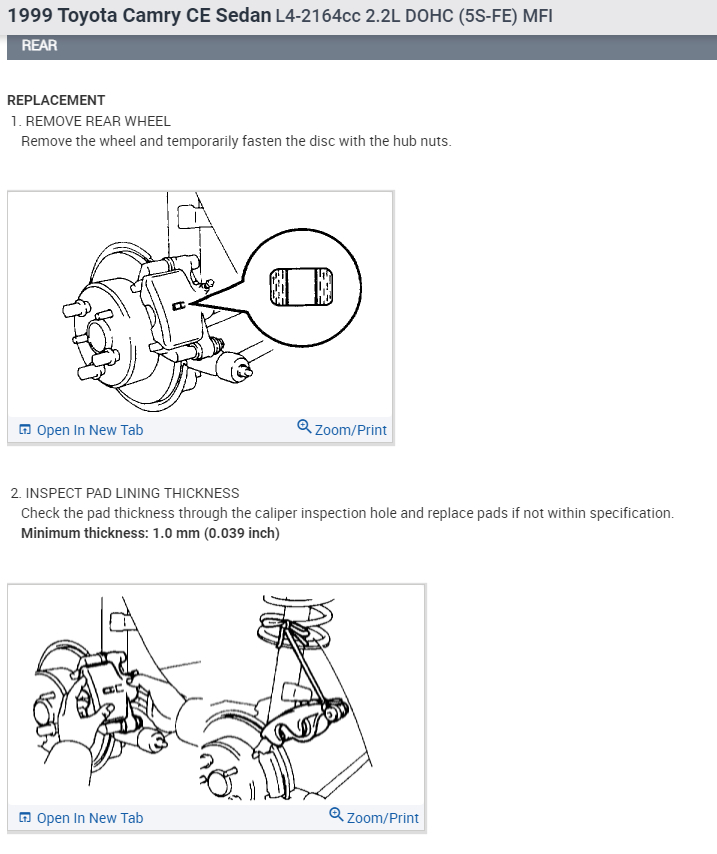 1999 Toyota Camry CE Sedan L4-2164cc 2.2L DOHC (5S-FE) MFI

REAR

REPLACEMENT
1. REMOVE REAR WHEEL
Remove the wheel and temporarily fasten the disc with the hub nuts.

Open In New Tab
Zoom/Print

2. INSPECT PAD LINING THICKNESS
Check the pad thickness through the caliper inspection hole and replace pads if not within specification.
Minimum thickness: 1.0 mm (0.039 inch)

Open In New Tab
Zoom/Print