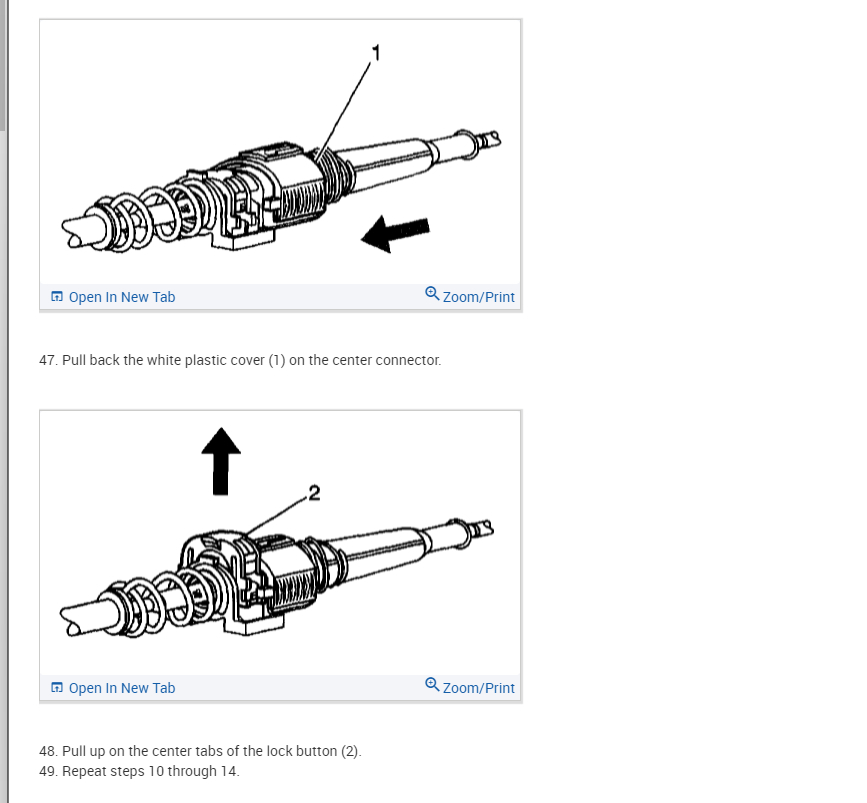 1

Open In New Tab

Zoom/Print

47. Pull back the white plastic cover (1) on the center connector.

2

Open In New Tab

Zoom/Print

48. Pull up on the center tabs of the lock button (2).
49. Repeat steps 10 through 14.