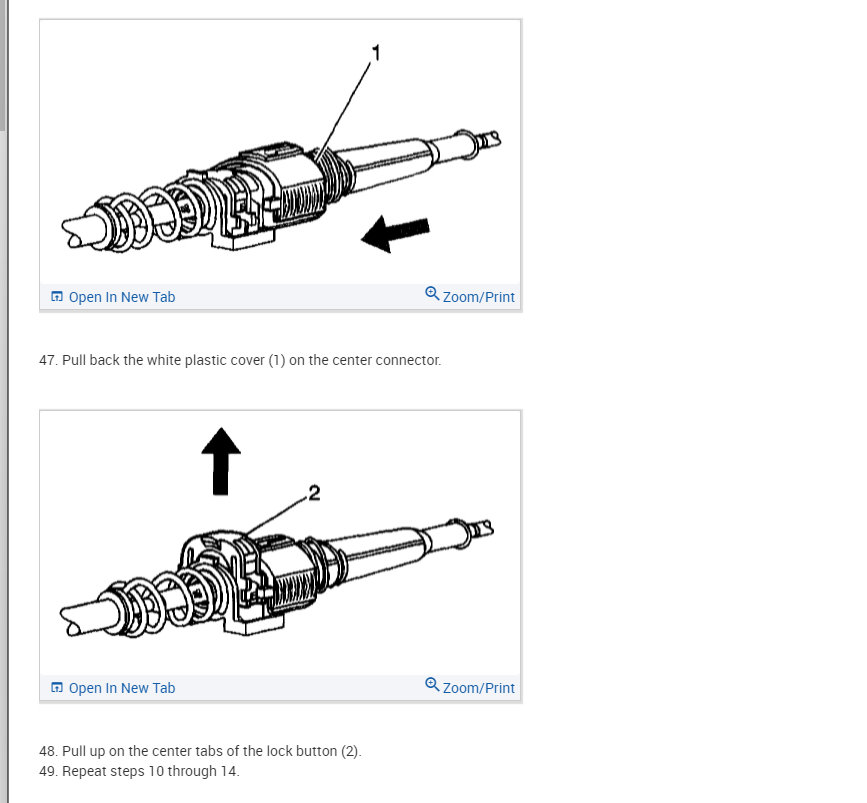 1

Open In New Tab

Zoom/Print

47. Pull back the white plastic cover (1) on the center connector.

2

Open In New Tab

Zoom/Print

48. Pull up on the center tabs of the lock button (2).
49. Repeat steps 10 through 14.