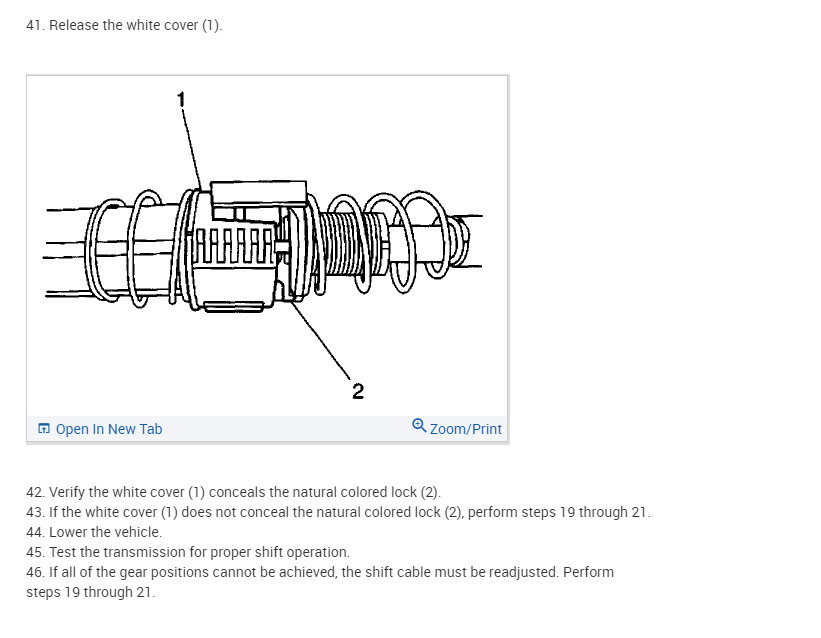 41. Release the white cover (1).

1

2

Open In New Tab

Zoom/Print

42. Verify the white cover (1) conceals the natural colored lock (2).
43. If the white cover (1) does not conceal the natural colored lock (2), perform steps 19 through 21.
44. Lower the vehicle.
45. Test the transmission for proper shift operation.
46. If all of the gear positions cannot be achieved, the shift cable must be readjusted. Perform steps 19 through 21.