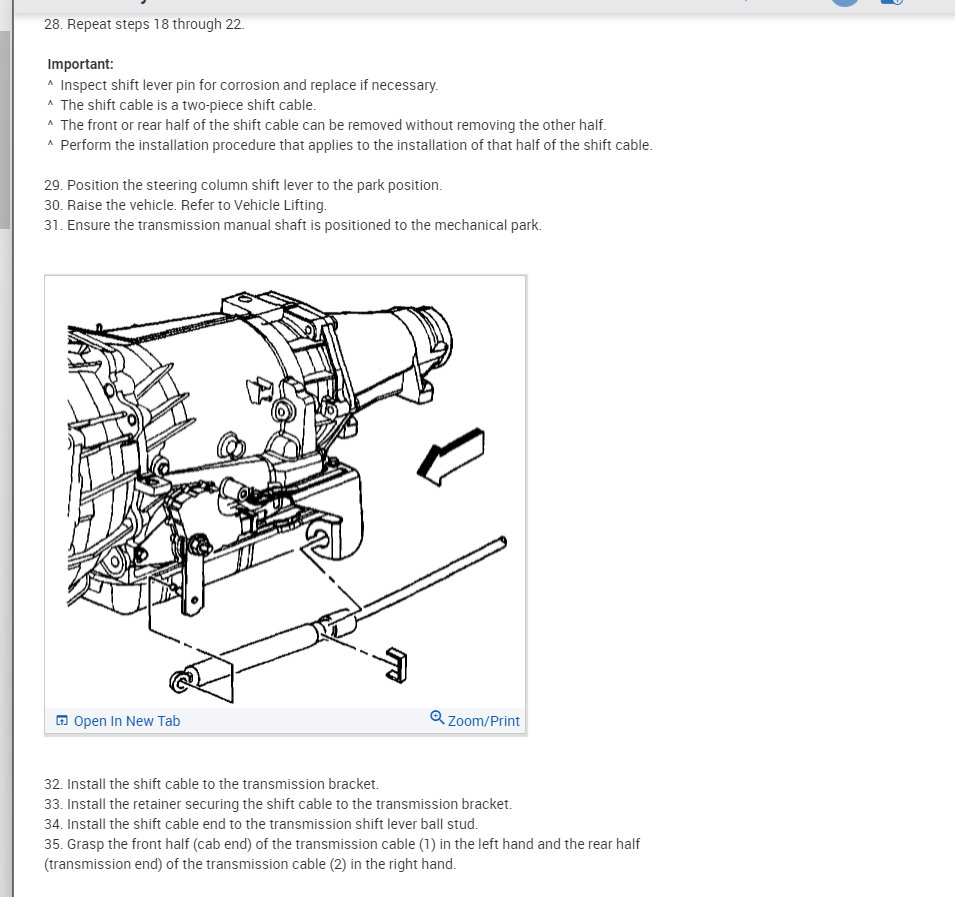 28. Repeat steps 18 through 22.

Important:
^ Inspect shift lever pin for corrosion and replace if necessary.
^ The shift cable is a two-piece shift cable.
^ The front or rear half of the shift cable can be removed without removing the other half.
^ Perform the installation procedure that applies to the installation of that half of the shift cable.

29. Position the steering column shift lever to the park position.
30. Raise the vehicle. Refer to Vehicle Lifting.
31. Ensure the transmission manual shaft is positioned to the mechanical park.

Open In New Tab
Zoom/Print

32. Install the shift cable to the transmission bracket.
33. Install the retainer securing the shift cable to the transmission bracket.
34. Install the shift cable end to the transmission shift lever ball stud.
35. Grasp the front half (cab end) of the transmission cable (1) in the left hand and the rear half (transmission end) of the transmission cable (2) in the right hand.