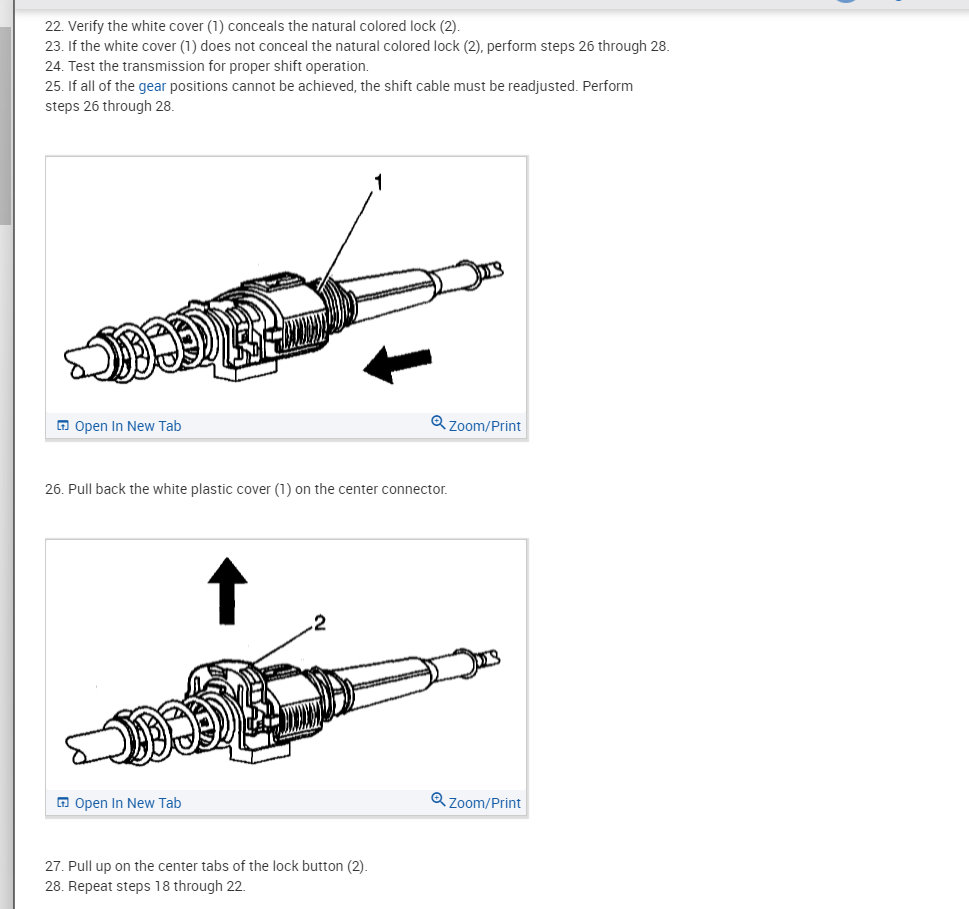 22. Verify the white cover (1) conceals the natural colored lock (2).
23. If the white cover (1) does not conceal the natural colored lock (2), perform steps 26 through 28.
24. Test the transmission for proper shift operation.
25. If all of the gear positions cannot be achieved, the shift cable must be readjusted. Perform steps 26 through 28.

1

Open In New Tab Zoom/Print

26. Pull back the white plastic cover (1) on the center connector.

2

Open In New Tab Zoom/Print

27. Pull up on the center tabs of the lock button (2).
28. Repeat steps 18 through 22.