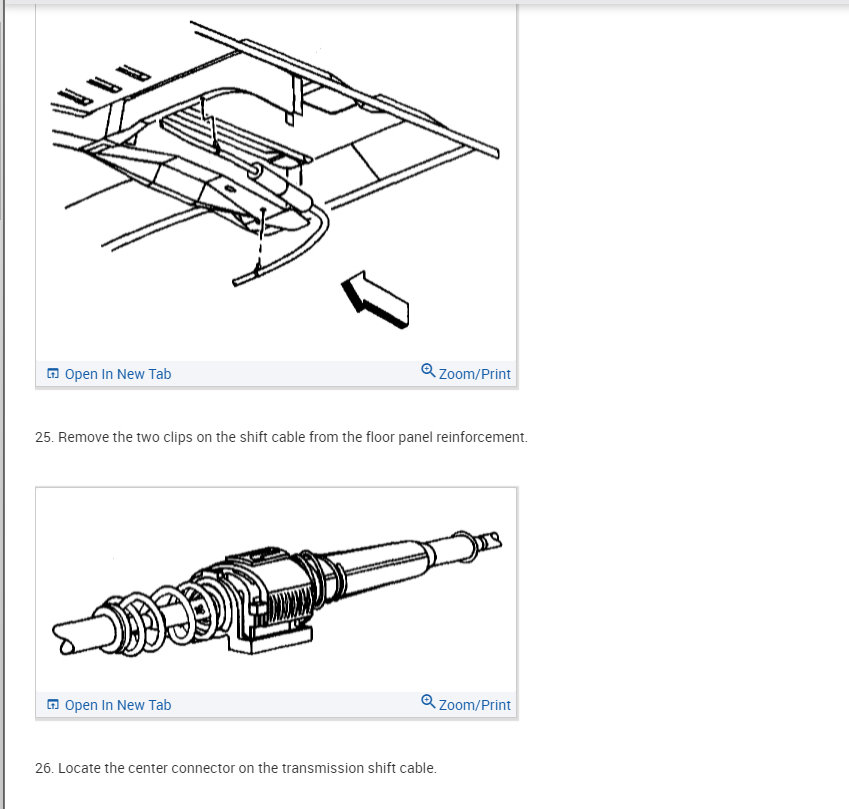 Open In New Tab

Zoom/Print

25. Remove the two clips on the shift cable from the floor panel reinforcement.

Open In New Tab

Zoom/Print

26. Locate the center connector on the transmission shift cable.