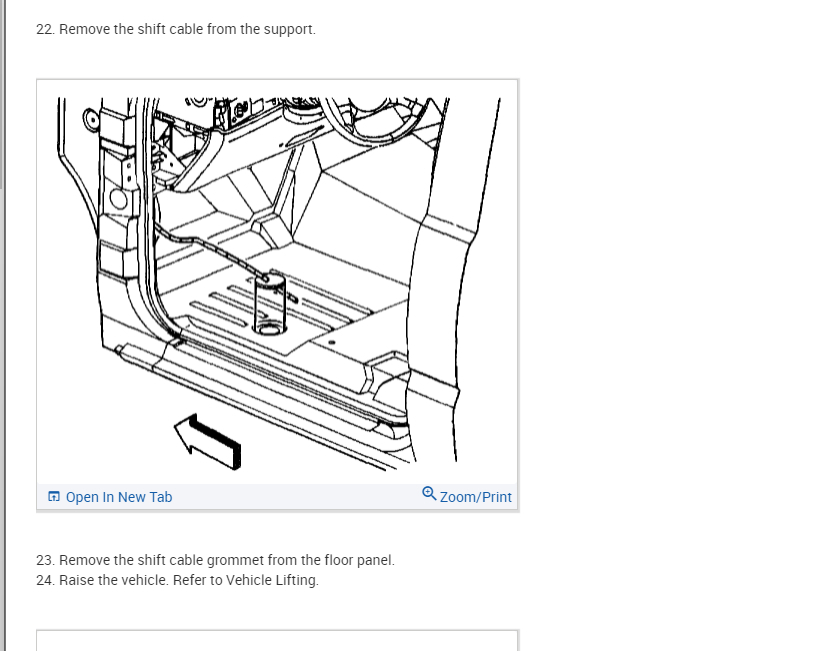 22. Remove the shift cable from the support.

Open In New Tab

Zoom/Print

23. Remove the shift cable grommet from the floor panel.
24. Raise the vehicle. Refer to Vehicle Lifting.