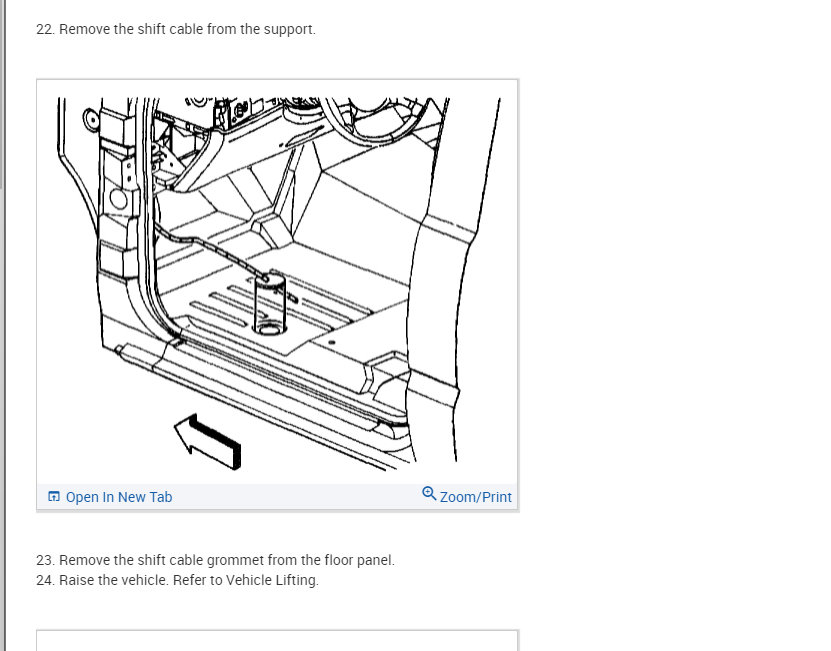 22. Remove the shift cable from the support.

Open In New Tab

Zoom/Print

23. Remove the shift cable grommet from the floor panel.
24. Raise the vehicle. Refer to Vehicle Lifting.