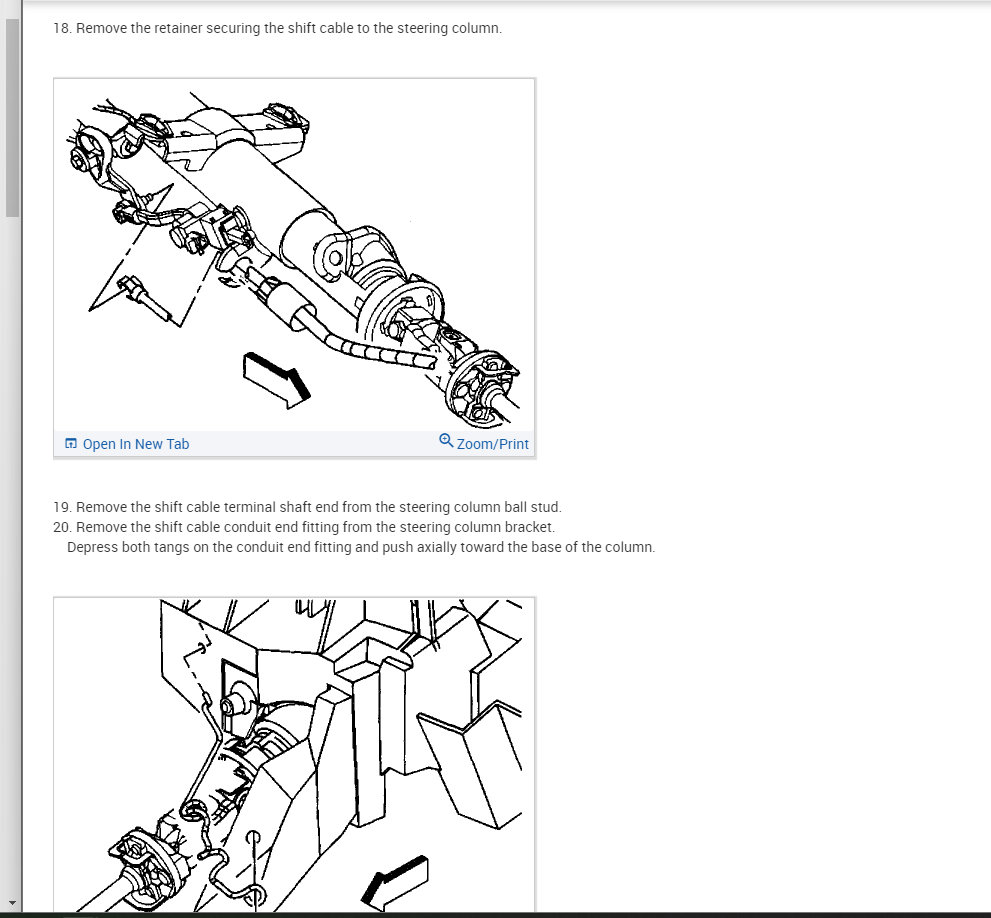 18. Remove the retainer securing the shift cable to the steering column.

Open In New Tab

Zoom/Print

19. Remove the shift cable terminal shaft end from the steering column ball stud.
20. Remove the shift cable conduit end fitting from the steering column bracket.
Depress both tangs on the conduit end fitting and push axially toward the base of the column.