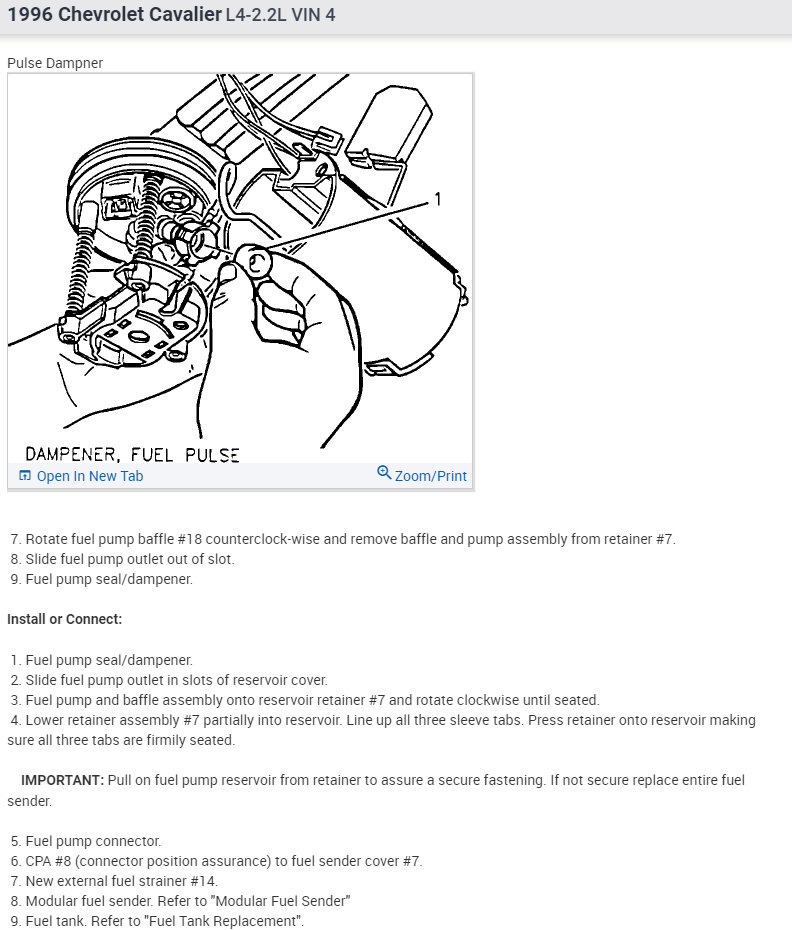 1996 Chevrolet Cavalier L4-2.2L VIN 4

Pulse Dampner

1

DAMPENER, FUEL PULSE

Open In New Tab

Zoom/Print

7. Rotate fuel pump baffle #18 counterclock-wise and remove baffle and pump assembly from retainer #7.
8. Slide fuel pump outlet out of slot.
9. Fuel pump seal/dampener.

Install or Connect:

1. Fuel pump seal/dampener.
2. Slide fuel pump outlet in slots of reservoir cover.
3. Fuel pump and baffle assembly onto reservoir retainer #7 and rotate clockwise until seated.
4. Lower retainer assembly #7 partially into reservoir. Line up all three sleeve tabs. Press retainer onto reservoir making sure all three tabs are firmily seated.

IMPORTANT: Pull on fuel pump reservoir from retainer to assure a secure fastening. If not secure replace entire fuel sender.

5. Fuel pump connector.
6. CPA #8 (connector position assurance) to fuel sender cover #7.
7. New external fuel strainer #14.
8. Modular fuel sender. Refer to "Modular Fuel Sender"
9. Fuel tank. Refer to "Fuel Tank Replacement".