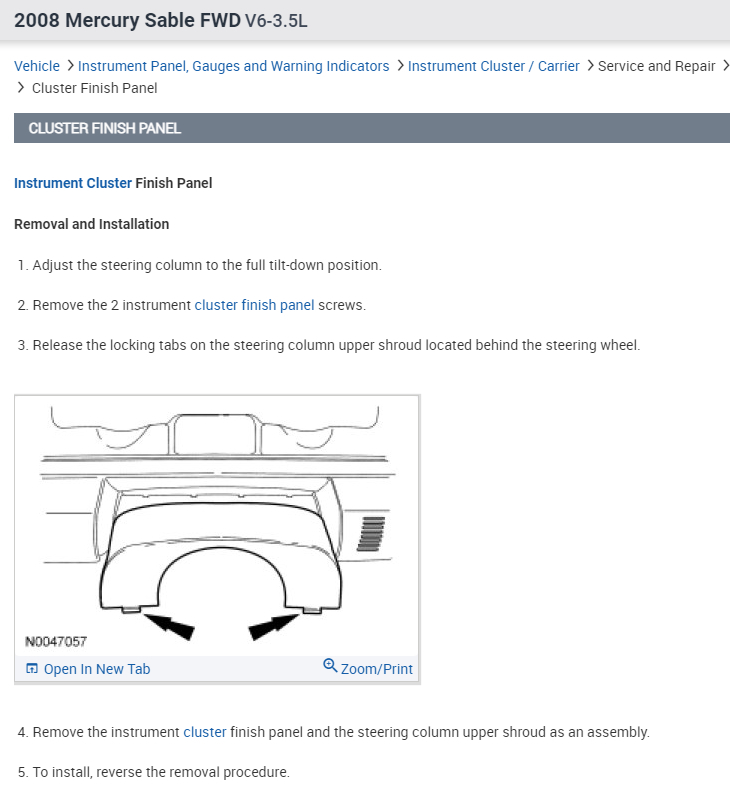 2008 Mercury Sable FWD V6-3.5L

Vehicle > Instrument Panel, Gauges and Warning Indicators > Instrument Cluster / Carrier > Service and Repair > Cluster Finish Panel

CLUSTER FINISH PANEL

Instrument Cluster Finish Panel

Removal and Installation

1. Adjust the steering column to the full tilt-down position.

2. Remove the 2 instrument cluster finish panel screws.

3. Release the locking tabs on the steering column upper shroud located behind the steering wheel.

N0047057

Open In New Tab

Zoom/Print

4. Remove the instrument cluster finish panel and the steering column upper shroud as an assembly.

5. To install, reverse the removal procedure.