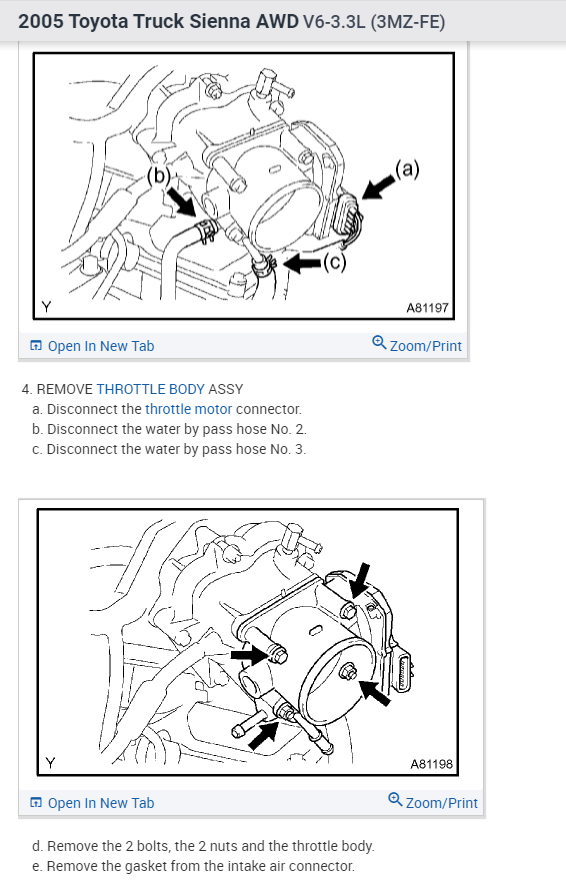 2005 Toyota Truck Sienna AWD V6-3.3L (3MZ-FE)

(b)
(a)
(c)
Y
A81197

Open In New Tab
Zoom/Print

4. REMOVE THROTTLE BODY ASSY
a. Disconnect the throttle motor connector.
b. Disconnect the water by pass hose No. 2.
c. Disconnect the water by pass hose No. 3.

Y
A81198

Open In New Tab
Zoom/Print

d. Remove the 2 bolts, the 2 nuts and the throttle body.
e. Remove the gasket from the intake air connector.