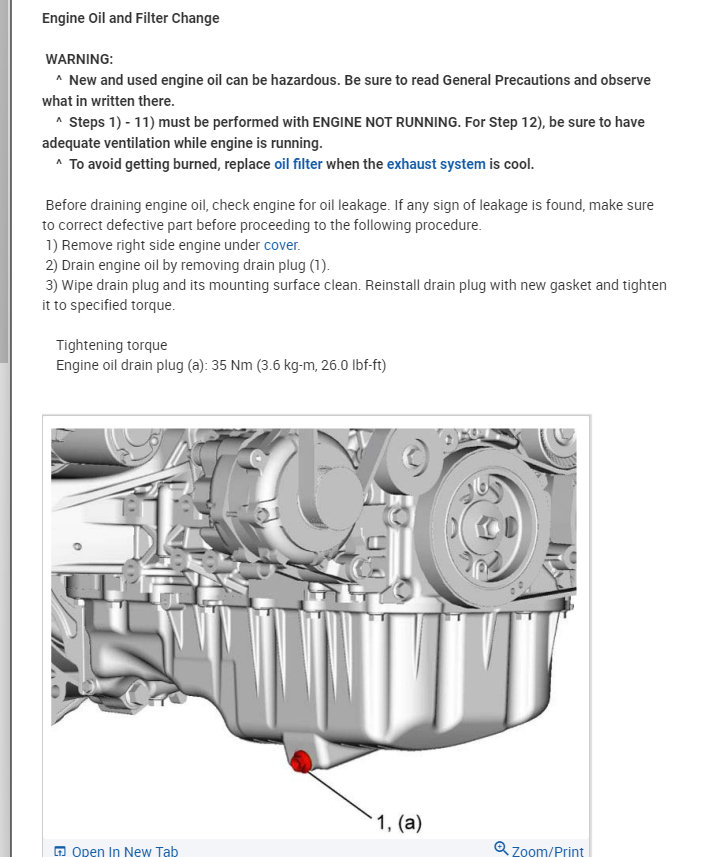 Engine Oil and Filter Change

WARNING:
^ New and used engine oil can be hazardous. Be sure to read General Precautions and observe what in written there.
^ Steps 1) - 11) must be performed with ENGINE NOT RUNNING. For Step 12), be sure to have adequate ventilation while engine is running.
^ To avoid getting burned, replace oil filter when the exhaust system is cool.

Before draining engine oil, check engine for oil leakage. If any sign of leakage is found, make sure to correct defective part before proceeding to the following procedure.
1) Remove right side engine under cover.
2) Drain engine oil by removing drain plug (1).
3) Wipe drain plug and its mounting surface clean. Reinstall drain plug with new gasket and tighten it to specified torque.

Tightening torque
Engine oil drain plug (a): 35 Nm (3.6 kg-m, 26.0 lbf-ft)

1, (a)

Open In New Tab
Zoom/Print