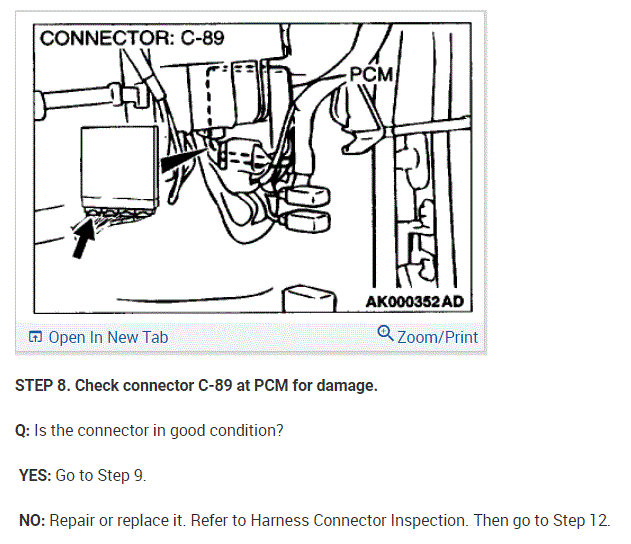 CONNECTOR: C-89

PCM

AK000352AD

Open In New Tab

Zoom/Print

STEP 8. Check connector C-89 at PCM for damage.

Q: Is the connector in good condition?

YES: Go to Step 9.

NO: Repair or replace it. Refer to Harness Connector Inspection. Then go to Step 12.