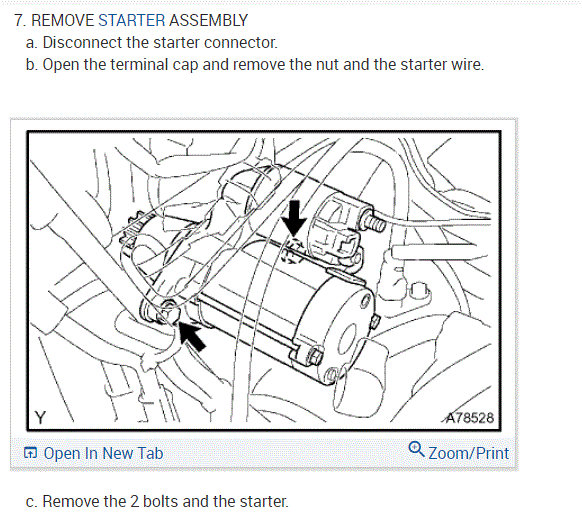 7. REMOVE STARTER ASSEMBLY

a. Disconnect the starter connector.

b. Open the terminal cap and remove the nut and the starter wire.

Y

A78528

Open In New Tab

Zoom/Print

c. Remove the 2 bolts and the starter.