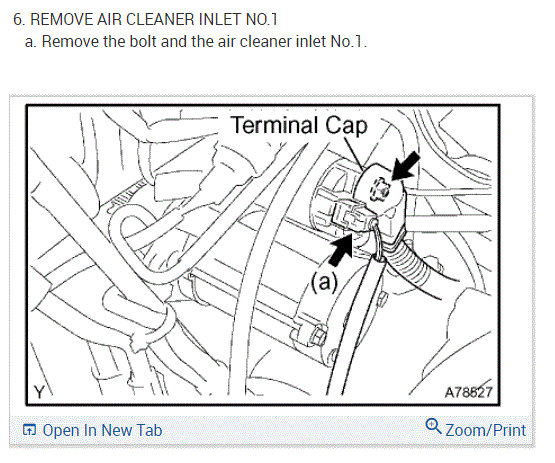 6. REMOVE AIR CLEANER INLET NO.1
a. Remove the bolt and the air cleaner inlet No.1.

Terminal Cap
(a)
Y
A78527

Open In New Tab
Zoom/Print