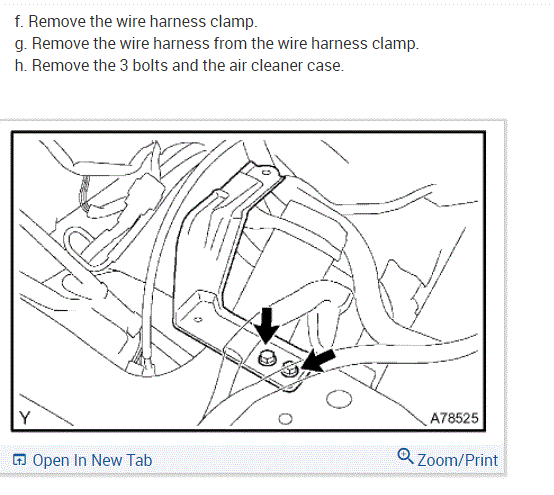 f. Remove the wire harness clamp.
g. Remove the wire harness from the wire harness clamp.
h. Remove the 3 bolts and the air cleaner case.

Y

A78525

Open In New Tab

Zoom/Print