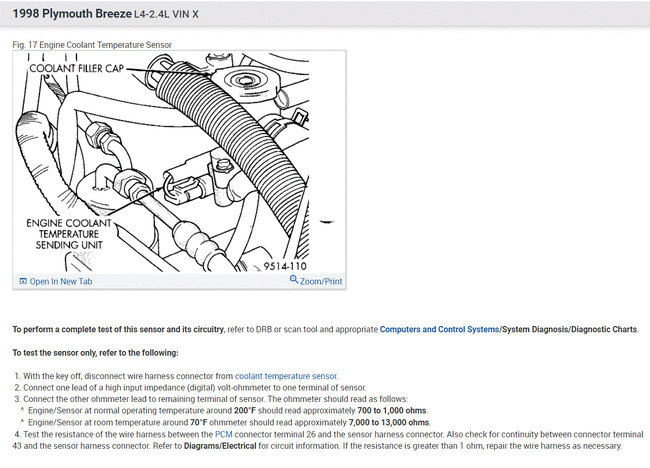 1998 Plymouth Breeze L4-2.4L VIN X

Fig. 17 Engine Coolant Temperature Sensor

COOLANT FILLER CAP

ENGINE COOLANT TEMPERATURE SENDING UNIT

9514-110

Open In New Tab

Zoom/Print

To perform a complete test of this sensor and its circuitry, refer to DRB or scan tool and appropriate Computers and Control Systems/System Diagnosis/Diagnostic Charts.

To test the sensor only, refer to the following:

1. With the key off, disconnect wire harness connector from coolant temperature sensor.
2. Connect one lead of a high input impedance (digital) volt-ohmmeter to one terminal of sensor.
3. Connect the other ohmmeter lead to remaining terminal of sensor. The ohmmeter should read as follows:
^ Engine/Sensor at normal operating temperature around 200°F should read approximately 700 to 1,000 ohms.
^ Engine/Sensor at room temperature around 70°F ohmmeter should read approximately 7,000 to 13,000 ohms.
4. Test the resistance of the wire harness between the PCM connector terminal 26 and the sensor harness connector. Also check for continuity between connector terminal 43 and the sensor harness connector. Refer to Diagrams/Electrical for circuit information. If the resistance is greater than 1 ohm, repair the wire harness as necessary.