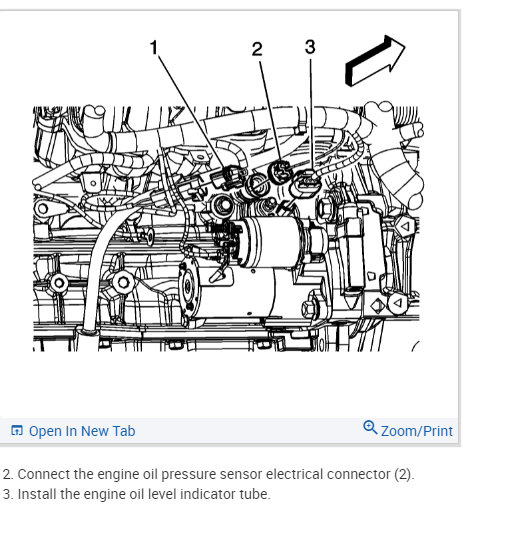 1
2
3

Open In New Tab
Zoom/Print

2. Connect the engine oil pressure sensor electrical connector (2).
3. Install the engine oil level indicator tube.