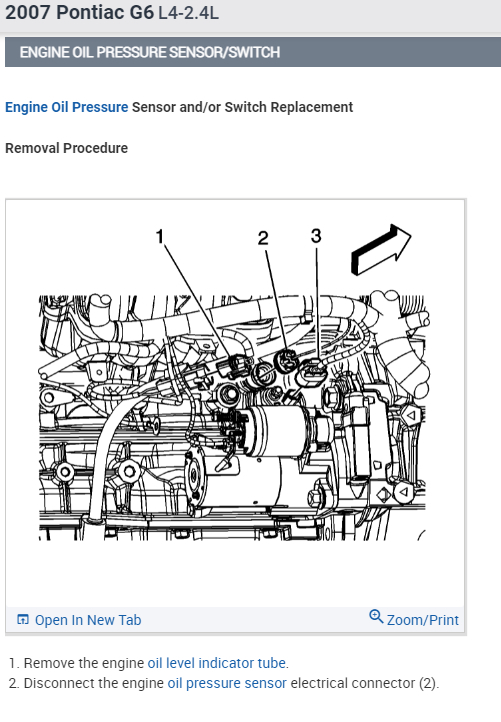 2007 Pontiac G6 L4-2.4L

ENGINE OIL PRESSURE SENSOR/SWITCH

Engine Oil Pressure Sensor and/or Switch Replacement

Removal Procedure

1

2

3

Open In New Tab

Zoom/Print

1. Remove the engine oil level indicator tube.
2. Disconnect the engine oil pressure sensor electrical connector (2).