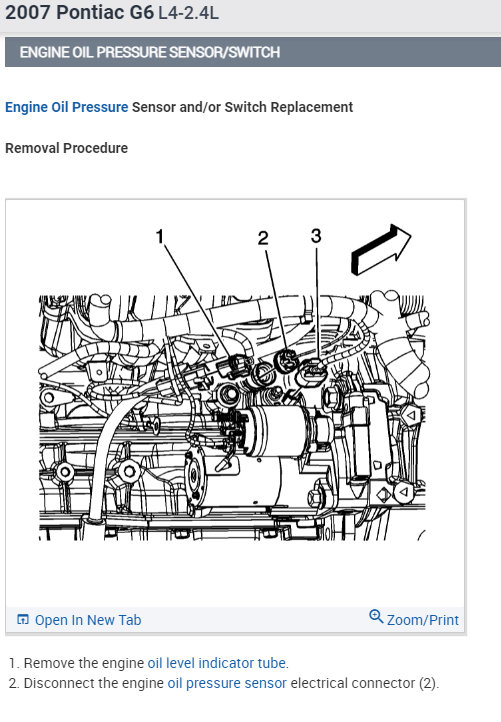 2007 Pontiac G6 L4-2.4L

ENGINE OIL PRESSURE SENSOR/SWITCH

Engine Oil Pressure Sensor and/or Switch Replacement

Removal Procedure

1

2

3

Open In New Tab

Zoom/Print

1. Remove the engine oil level indicator tube.
2. Disconnect the engine oil pressure sensor electrical connector (2).