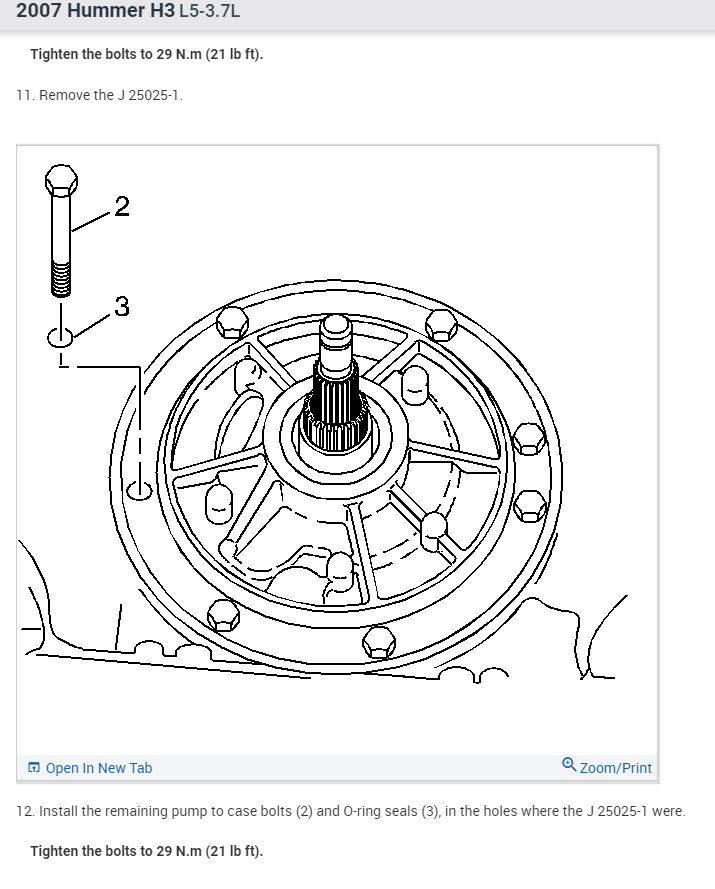 2007 Hummer H3 L5-3.7L

Tighten the bolts to 29 N.m (21 lb ft).

11. Remove the J 25025-1.

2

3

Open In New Tab

Zoom/Print

12. Install the remaining pump to case bolts (2) and O-ring seals (3), in the holes where the J 25025-1 were.

Tighten the bolts to 29 N.m (21 lb ft).