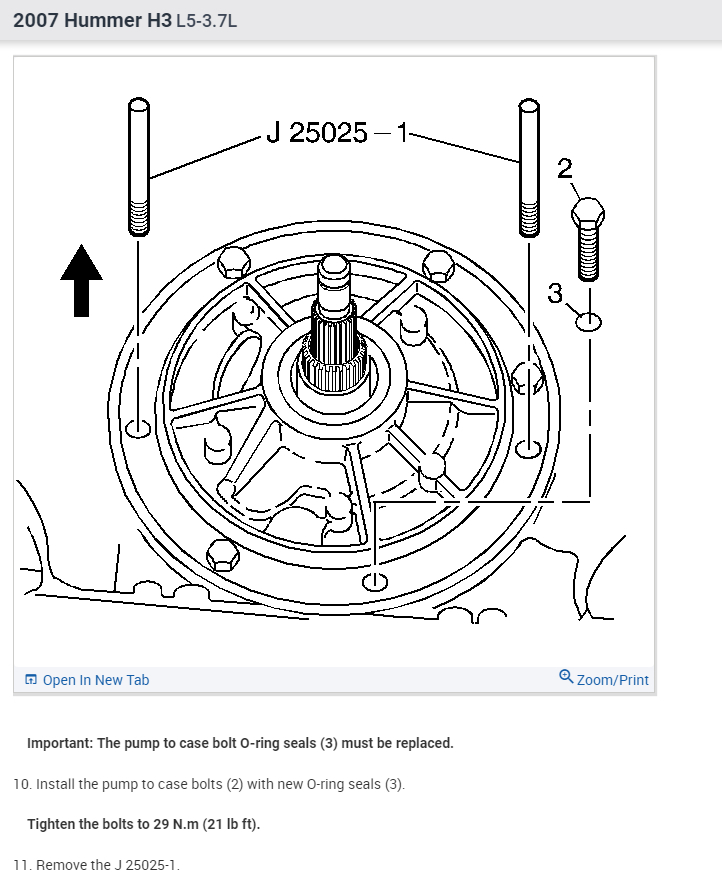 2007 Hummer H3 L5-3.7L

J 25025 – 1

2

3

Open In New Tab

Zoom/Print

Important: The pump to case bolt O-ring seals (3) must be replaced.

10. Install the pump to case bolts (2) with new O-ring seals (3).

Tighten the bolts to 29 N.m (21 lb ft).

11. Remove the J 25025-1.