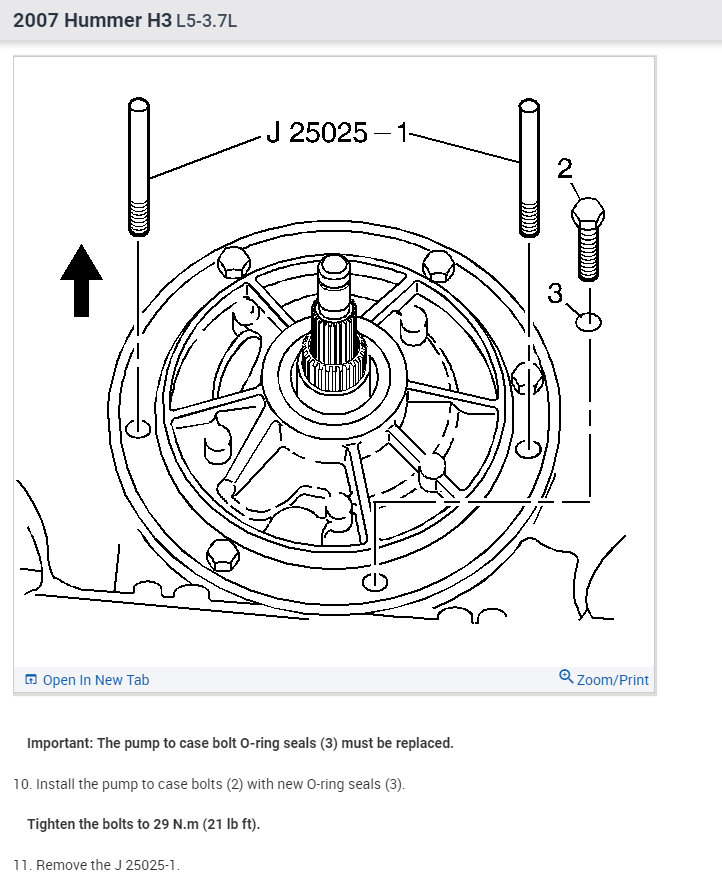 2007 Hummer H3 L5-3.7L

J 25025 – 1

2

3

Open In New Tab

Zoom/Print

Important: The pump to case bolt O-ring seals (3) must be replaced.

10. Install the pump to case bolts (2) with new O-ring seals (3).

Tighten the bolts to 29 N.m (21 lb ft).

11. Remove the J 25025-1.