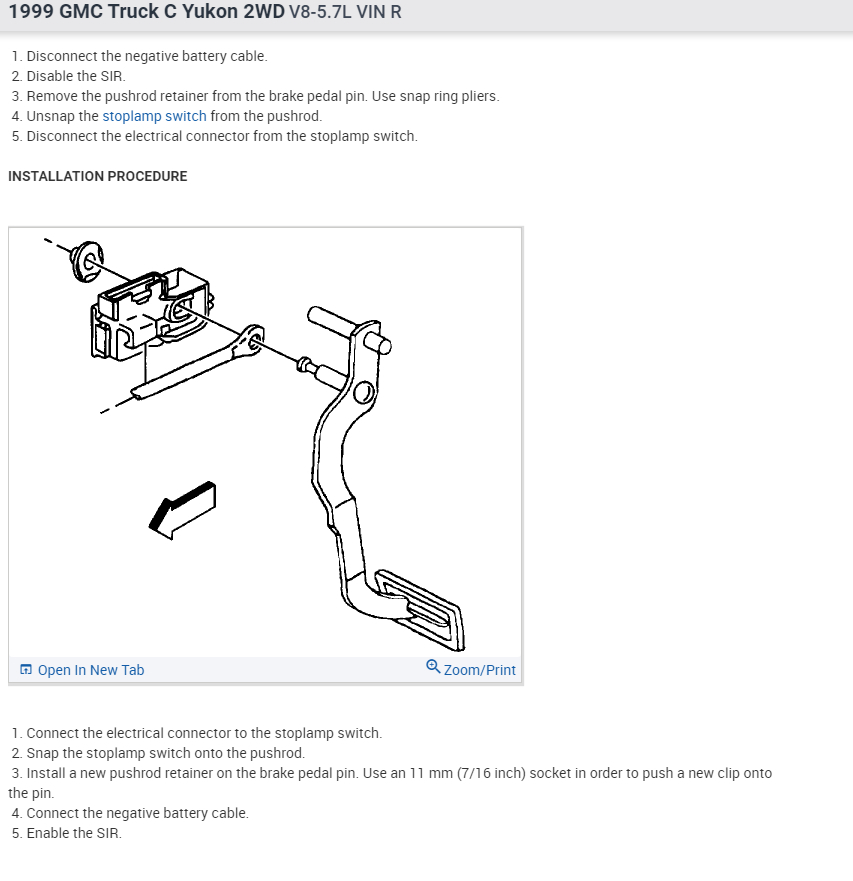 1999 GMC Truck C Yukon 2WD V8-5.7L VIN R

1. Disconnect the negative battery cable.
2. Disable the SIR.
3. Remove the pushrod retainer from the brake pedal pin. Use snap ring pliers.
4. Unsnap the stoplamp switch from the pushrod.
5. Disconnect the electrical connector from the stoplamp switch.

INSTALLATION PROCEDURE

Open In New Tab

Zoom/Print

1. Connect the electrical connector to the stoplamp switch.
2. Snap the stoplamp switch onto the pushrod.
3. Install a new pushrod retainer on the brake pedal pin. Use an 11 mm (7/16 inch) socket in order to push a new clip onto the pin.
4. Connect the negative battery cable.
5. Enable the SIR.