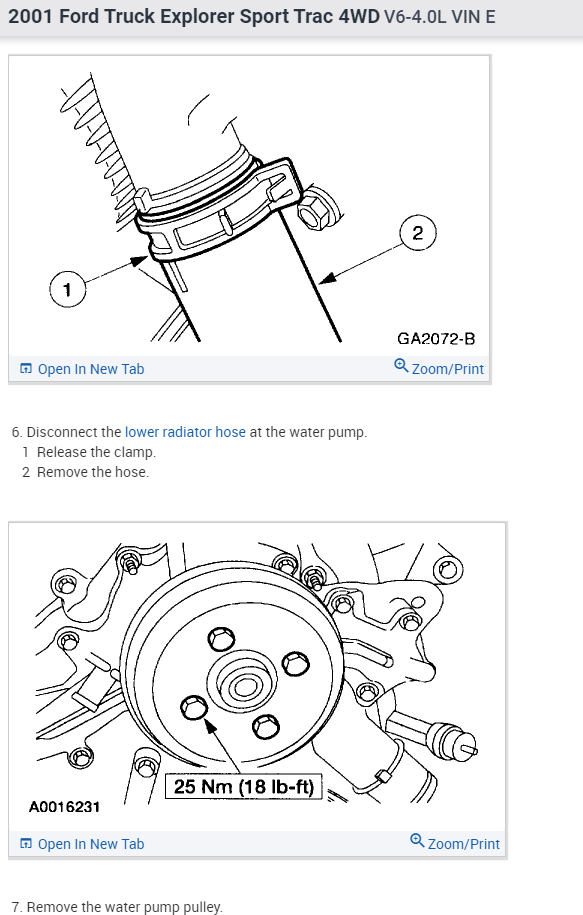 2001 Ford Truck Explorer Sport Trac 4WD V6-4.0L VIN E

1

2

GA2072-B

Open In New Tab

Zoom/Print

6. Disconnect the lower radiator hose at the water pump.
1 Release the clamp.
2 Remove the hose.

25 Nm (18 lb-ft)

A0016231

Open In New Tab

Zoom/Print

7. Remove the water pump pulley.